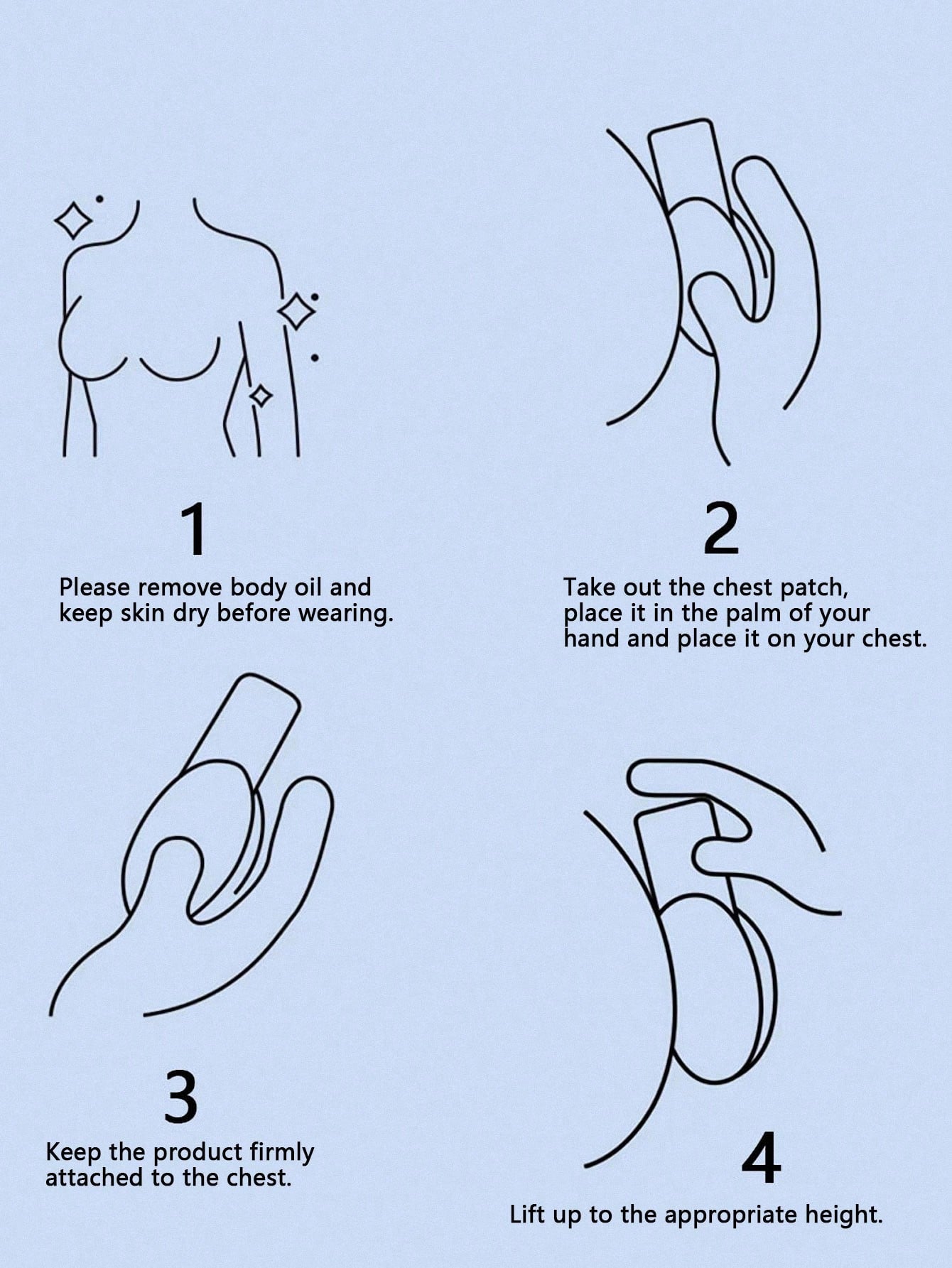 1

Please remove body oil and keep skin dry before wearing.

2

Take out the chest patch, place it in the palm of your hand and place it on your chest.

3

Keep the product firmly attached to the chest.

4

Lift up to the appropriate height.